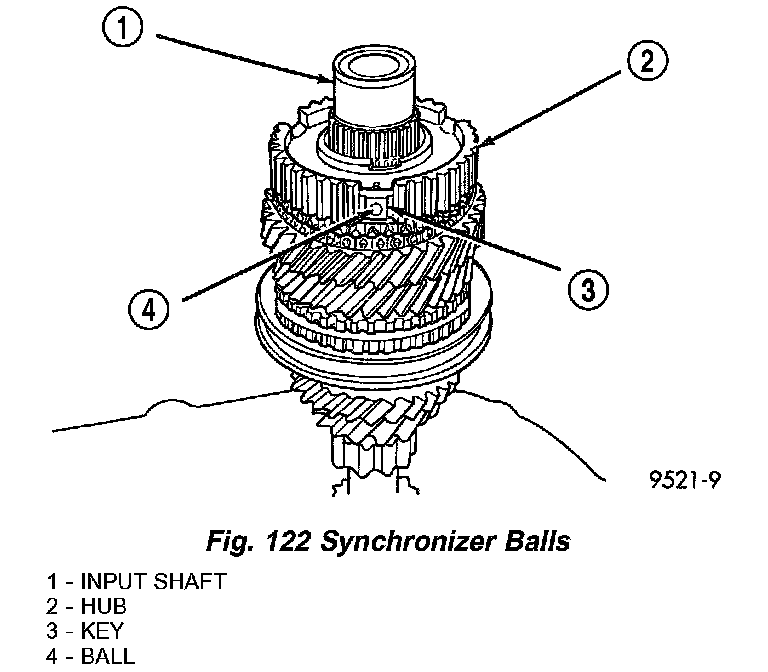 1

2

3

4

9521-9

Fig. 122 Synchronizer Balls

1 - INPUT SHAFT
2 - HUB
3 - KEY
4 - BALL