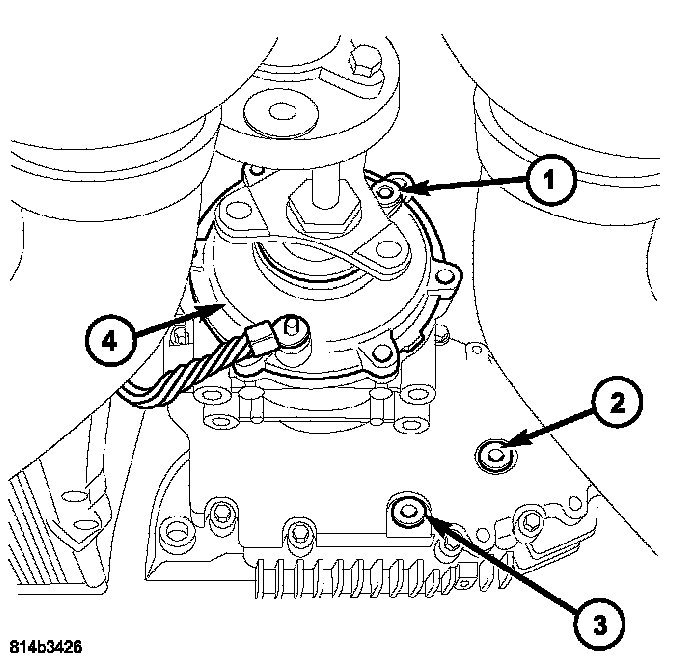 1
4
2
3
814b3426