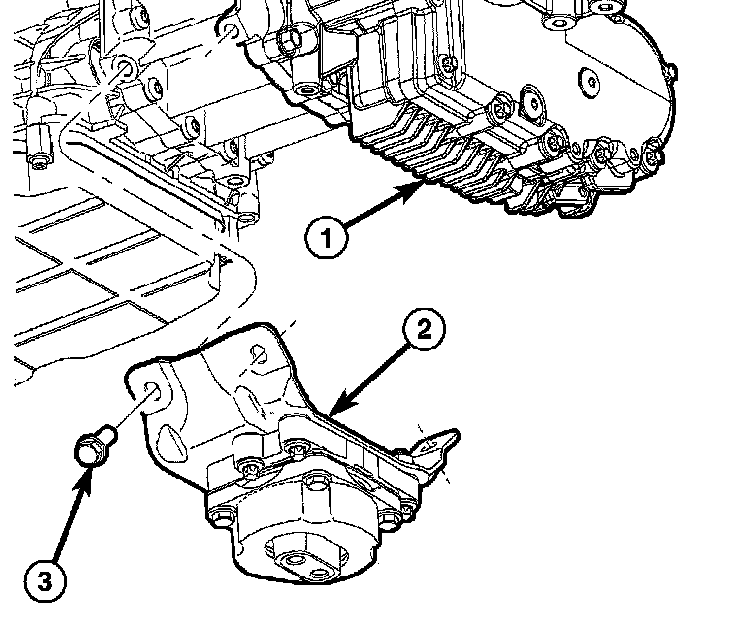 1
2
3