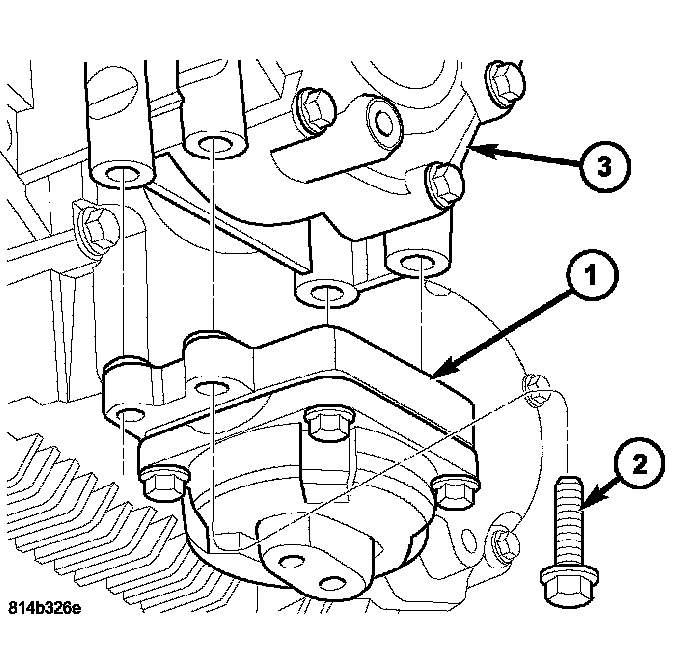 3
1
2
814b326e