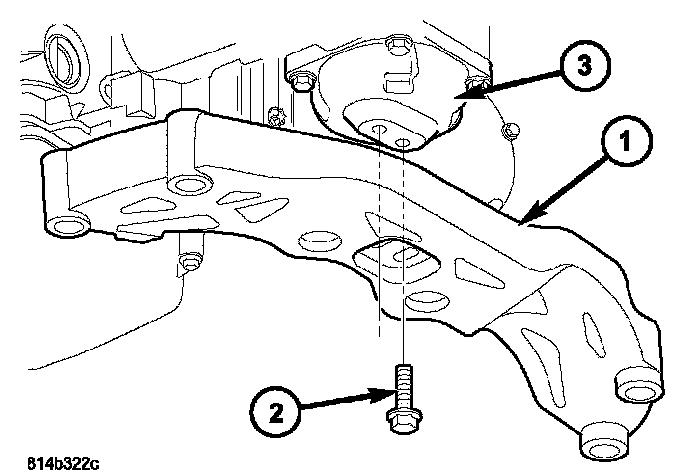 3
1
2
814b322c