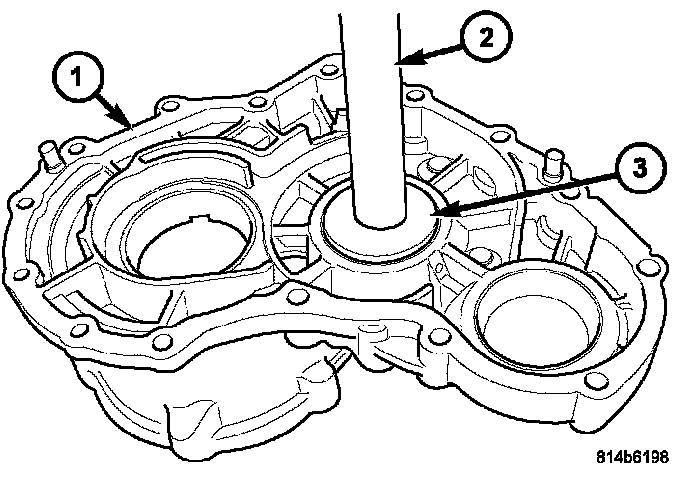 1
2
3
814b6198