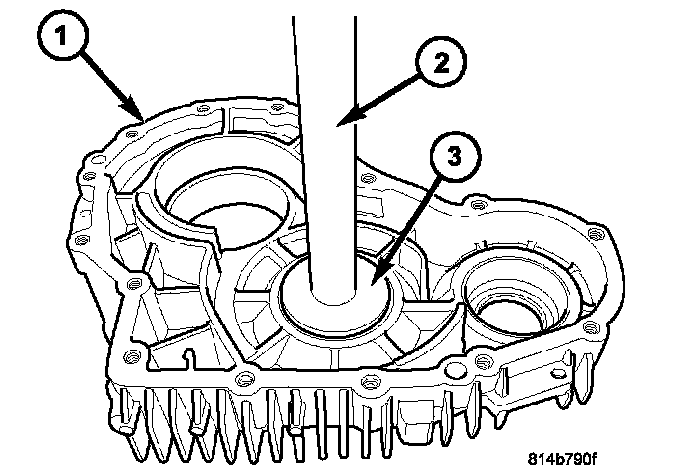 1
2
3
814b790f