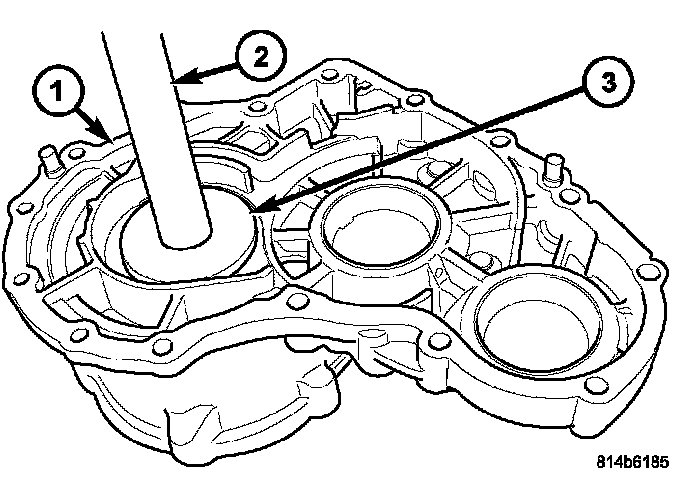 1
2
3
814b6185