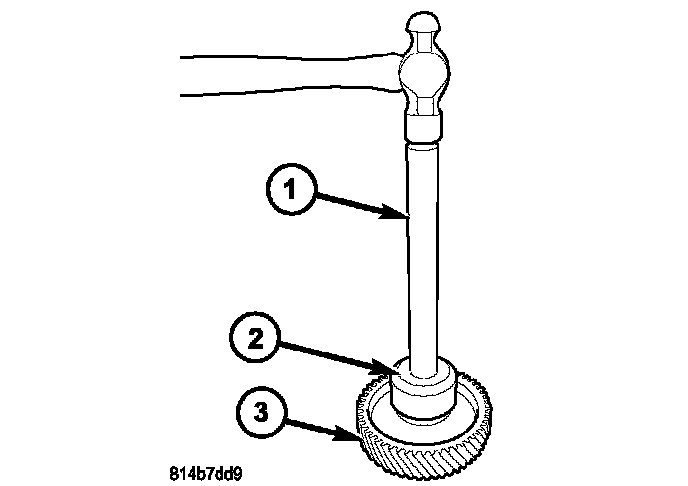 1
2
3
814b7dd9