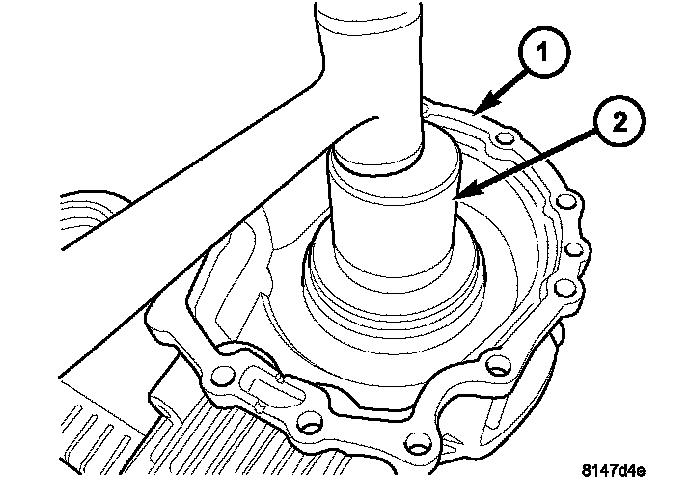 1
2
8147d4e