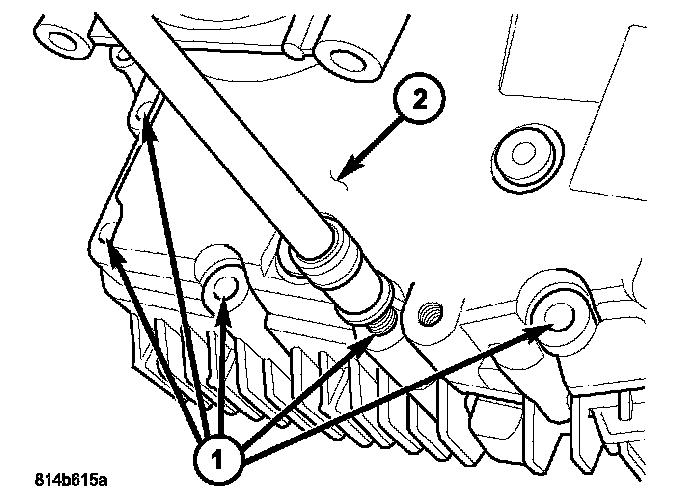 2

1

814b615a