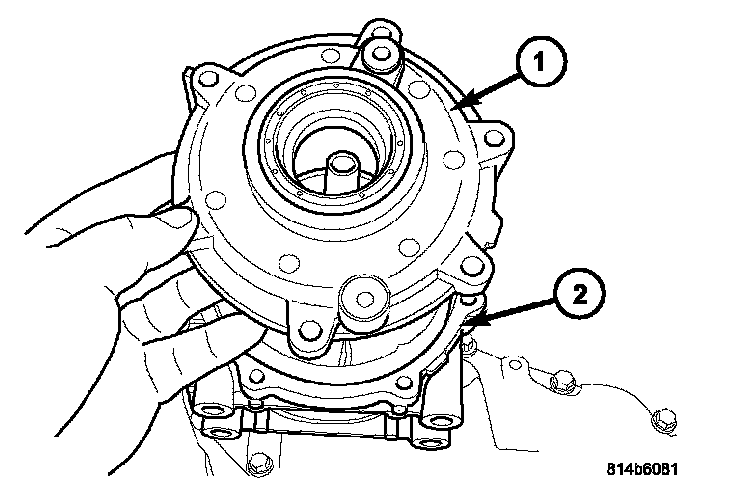 1

2

814b6081