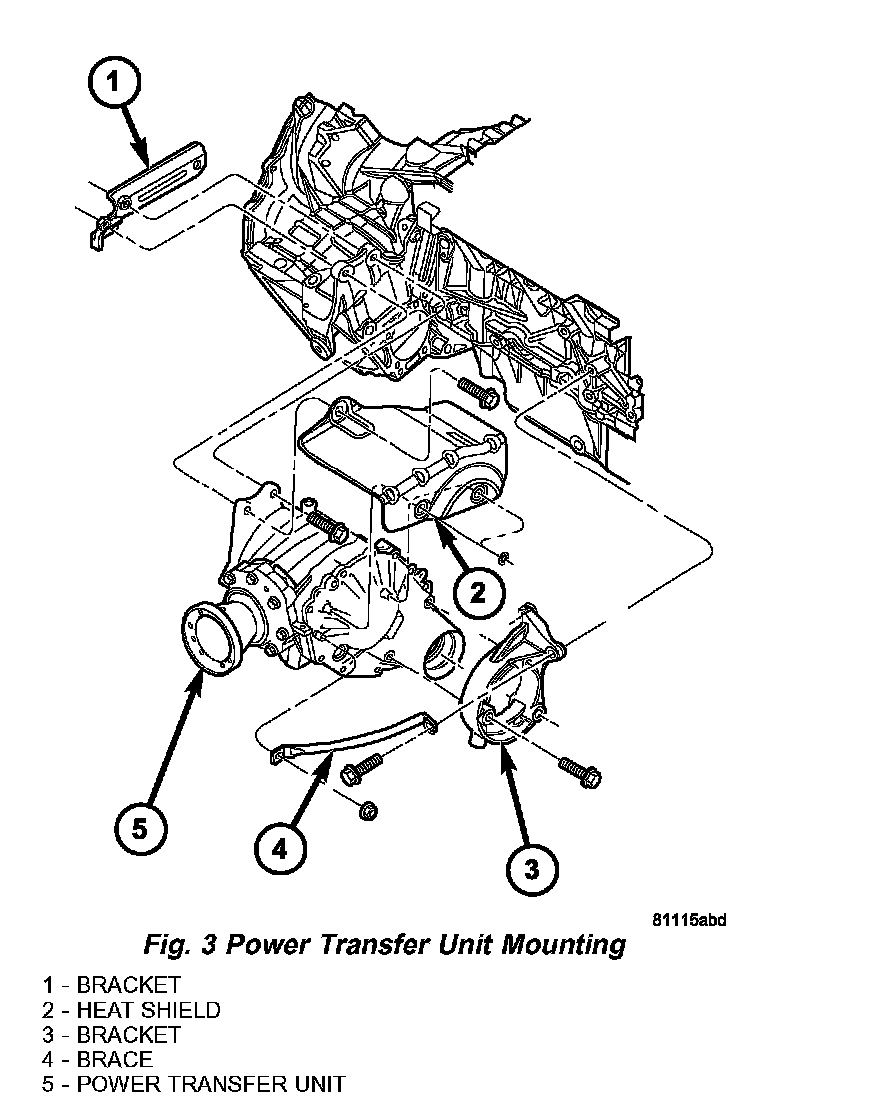 1

2

5

4

3

81115abd

Fig. 3 Power Transfer Unit Mounting

1 - BRACKET
2 - HEAT SHIELD
3 - BRACKET
4 - BRACE
5 - POWER TRANSFER UNIT