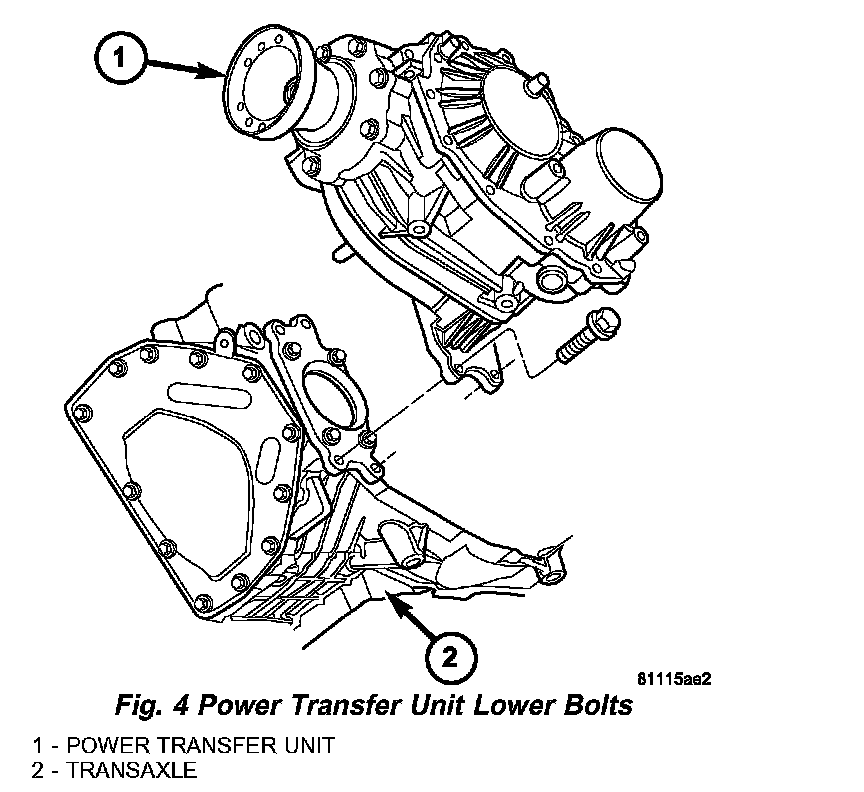 1

2

81115ae2

Fig. 4 Power Transfer Unit Lower Bolts

1 - POWER TRANSFER UNIT
2 - TRANSAXLE