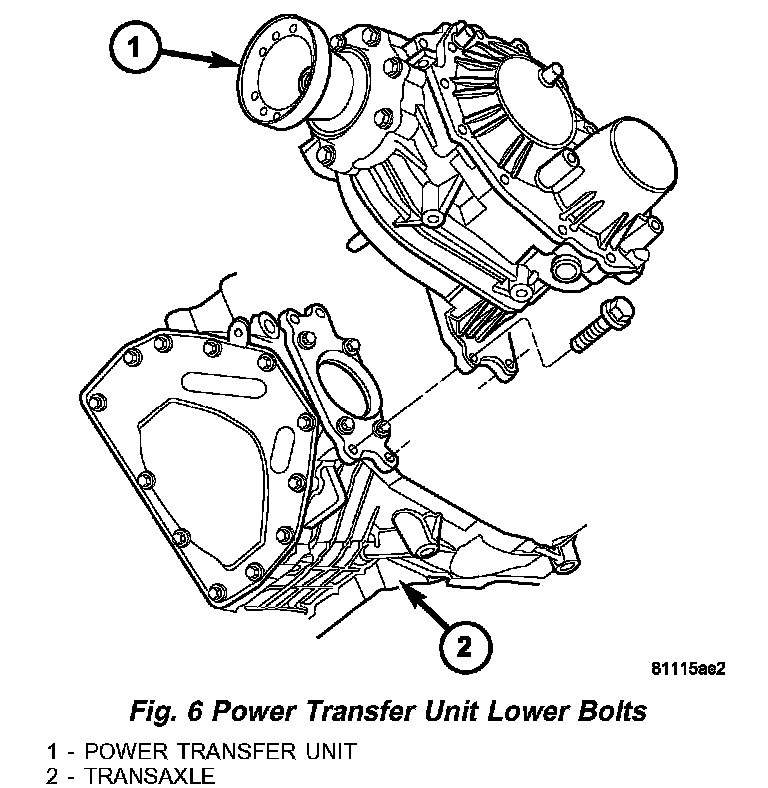 1

2

81115ae2

Fig. 6 Power Transfer Unit Lower Bolts

1 - POWER TRANSFER UNIT
2 - TRANSAXLE