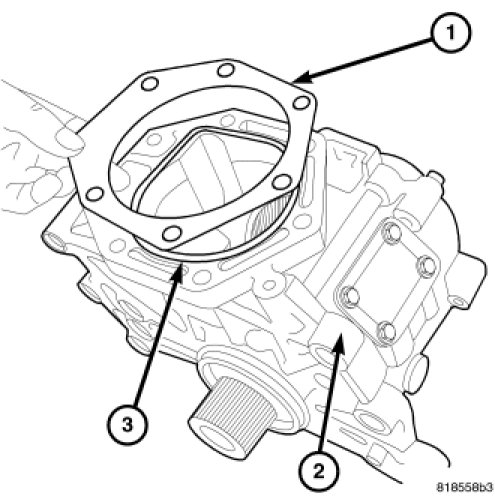 1
3
2
818558b3