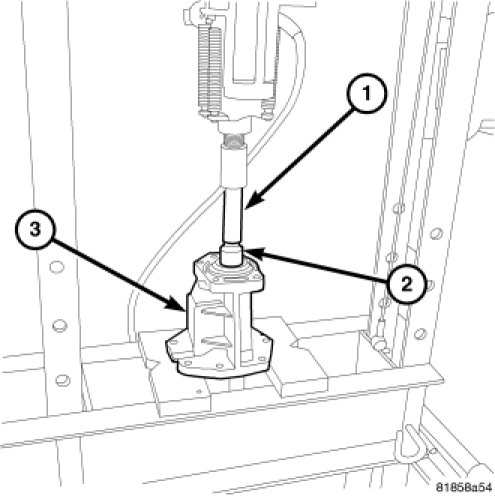 1
3
2
81858a54