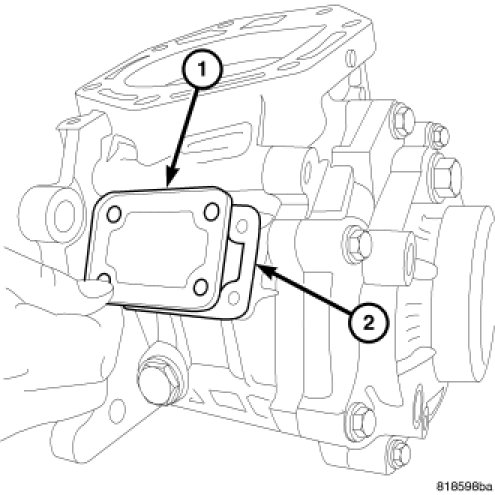 1

2

818598ba