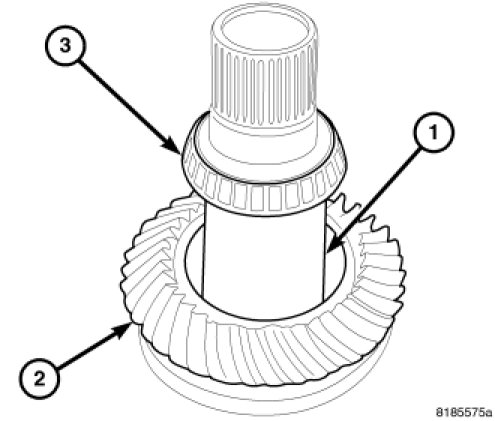 3
1
2
8185575a