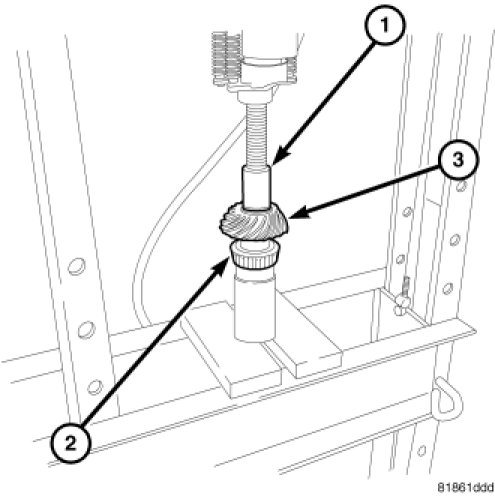 1
3
2
81861ddd