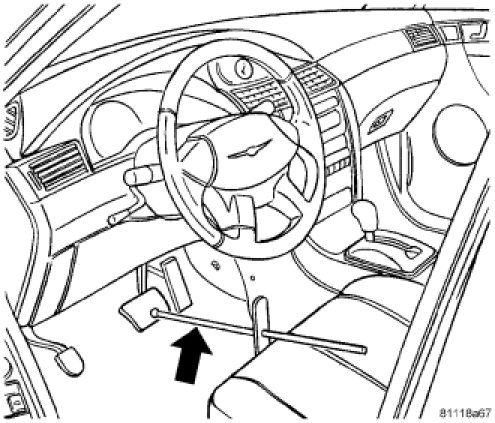 81118a67