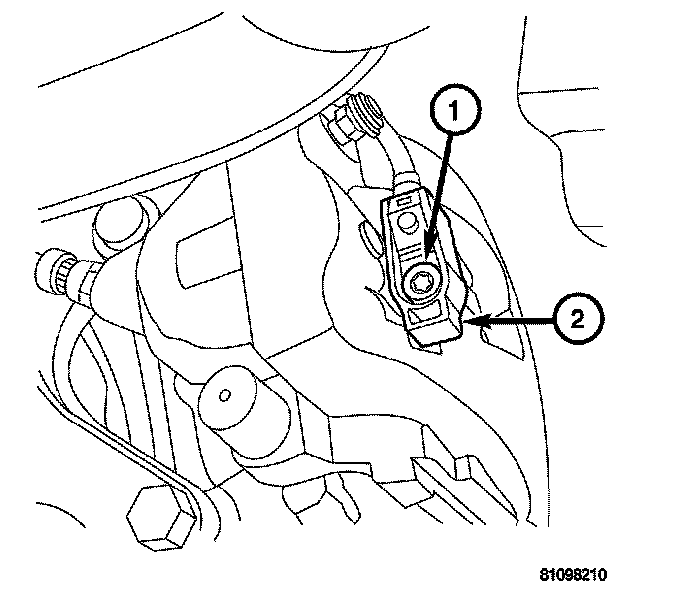 1

2

81098210