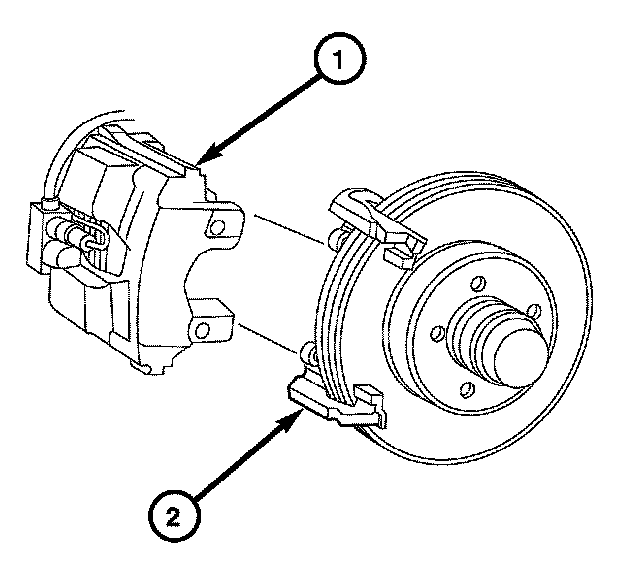 1

2