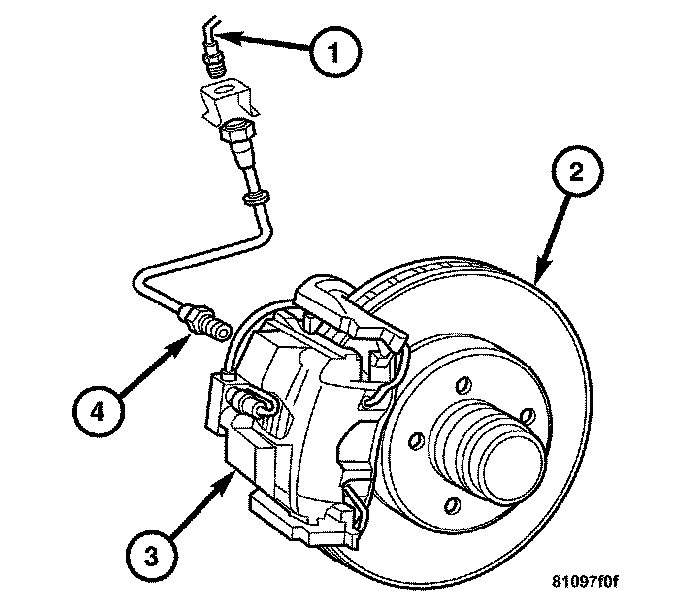 1
2
4
3
81097f0f