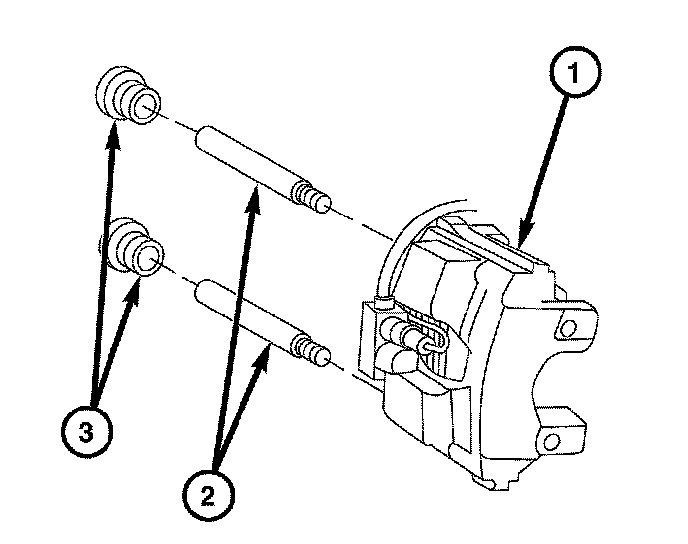 1

3

2