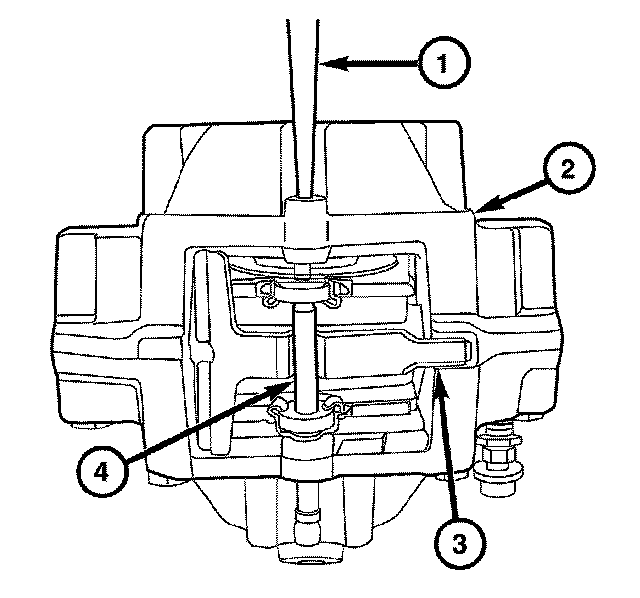 1
2
4
3