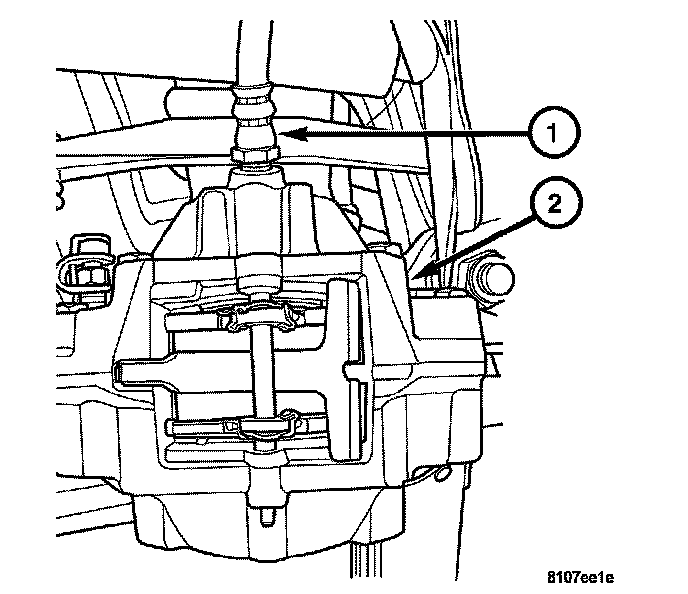 1
2
8107ee1e