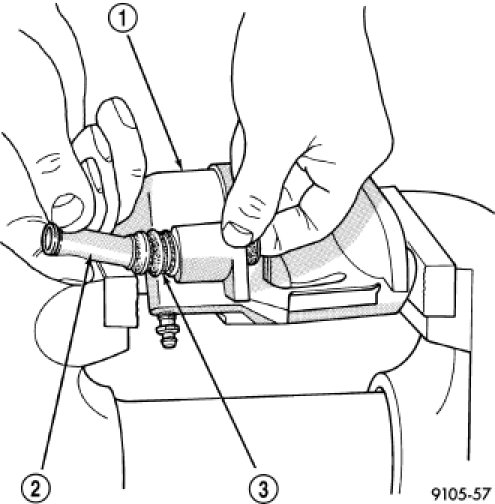 1

2

3

9105-57