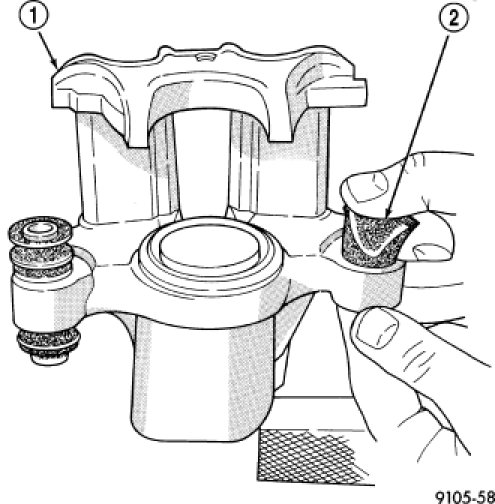 1
2
9105-58