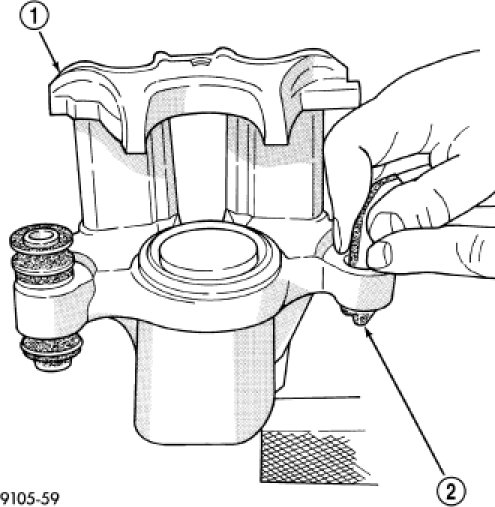 1
2
9105-59