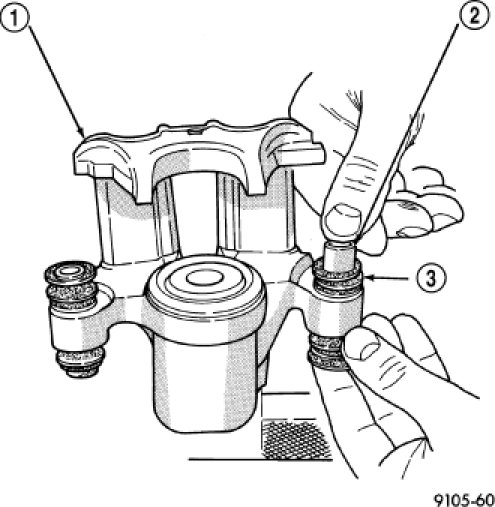 1
2
3
9105-60