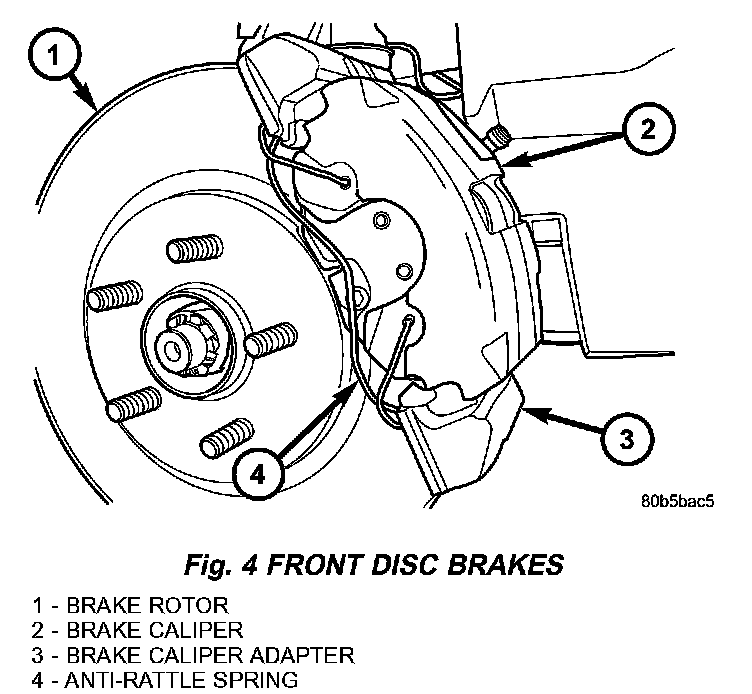 1

2

3

4

80b5bac5

Fig. 4 FRONT DISC BRAKES

1 - BRAKE ROTOR
2 - BRAKE CALIPER
3 - BRAKE CALIPER ADAPTER
4 - ANTI-RATTLE SPRING