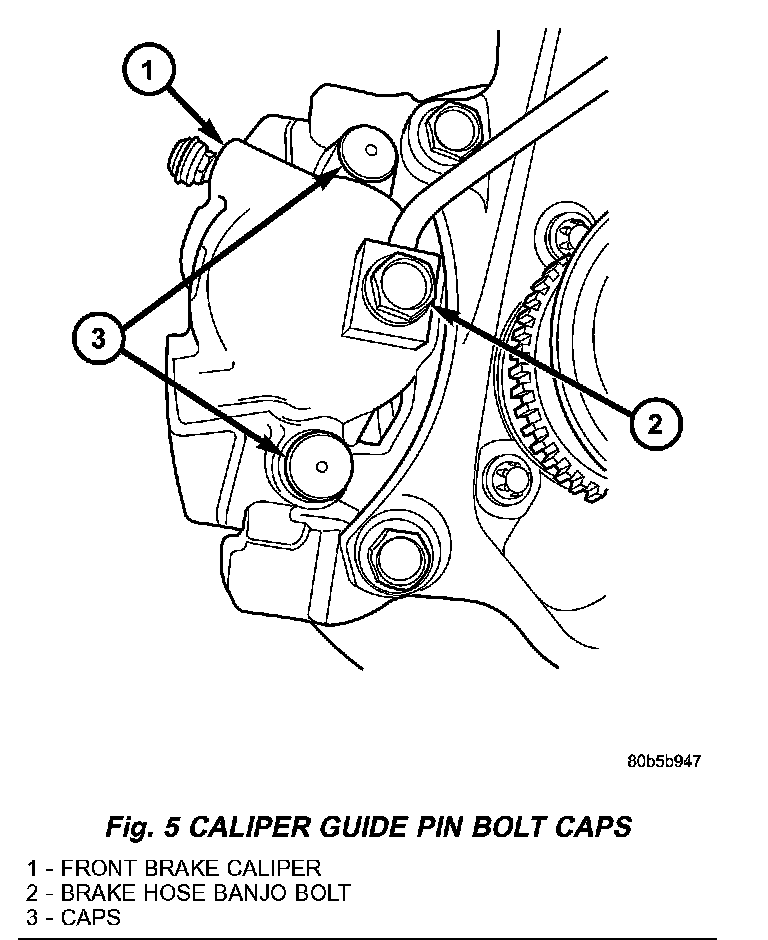 1

3

2

80b5b947

Fig. 5 CALIPER GUIDE PIN BOLT CAPS

1 - FRONT BRAKE CALIPER
2 - BRAKE HOSE BANJO BOLT
3 - CAPS