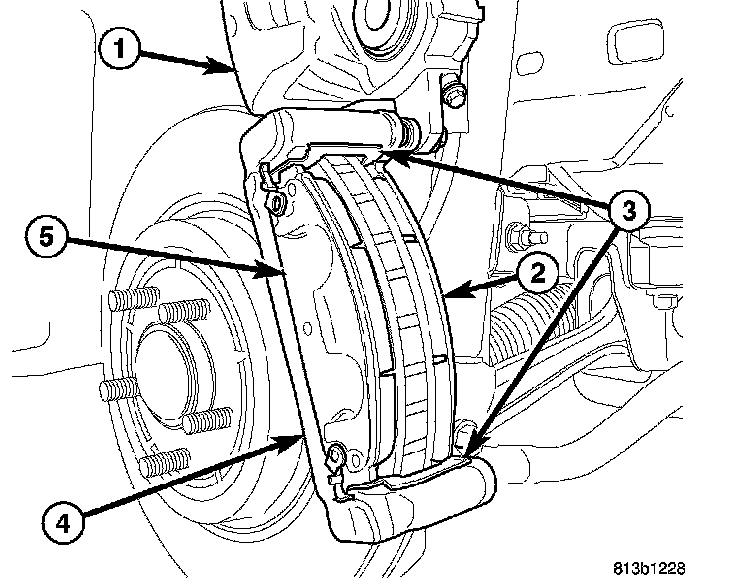 1
3
5
2
4
813b1228