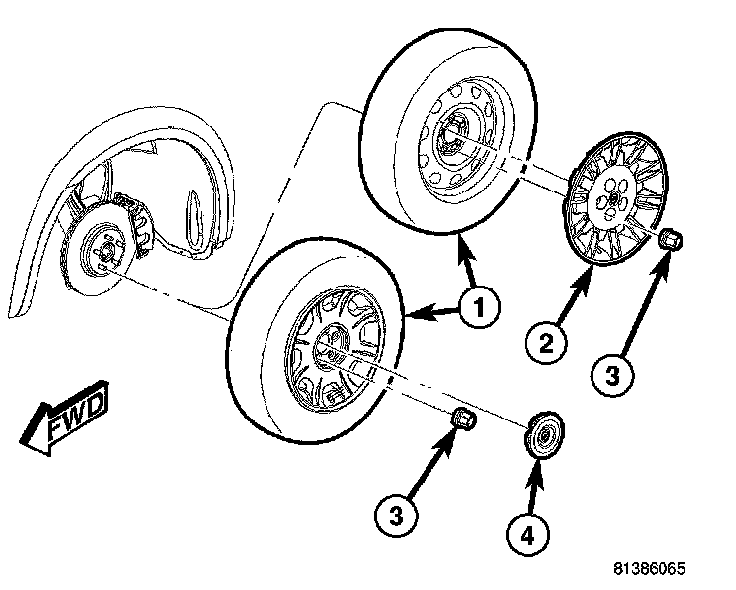 1
2
3
FWD
3
4
81386065