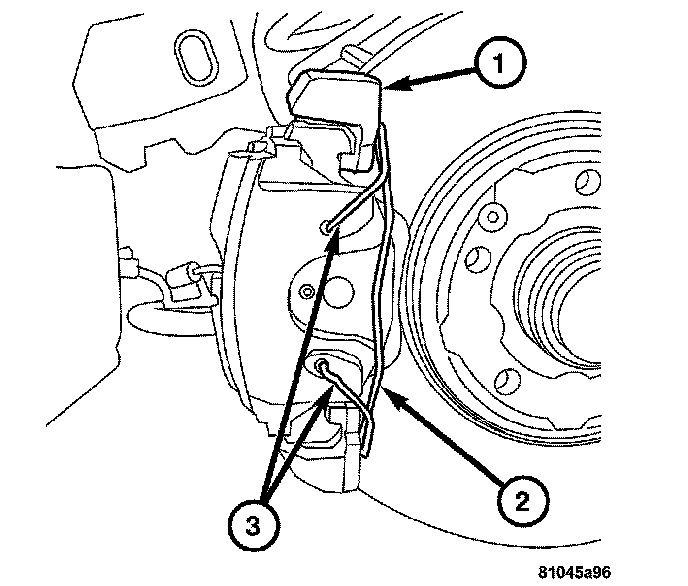 1
2
3
81045a96