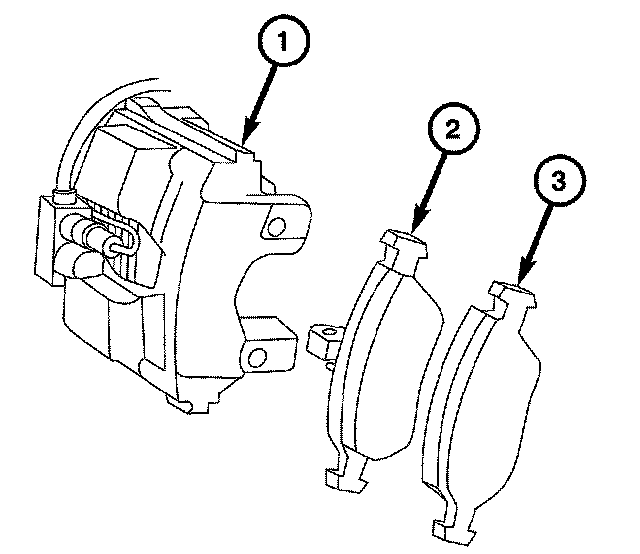 1
2
3