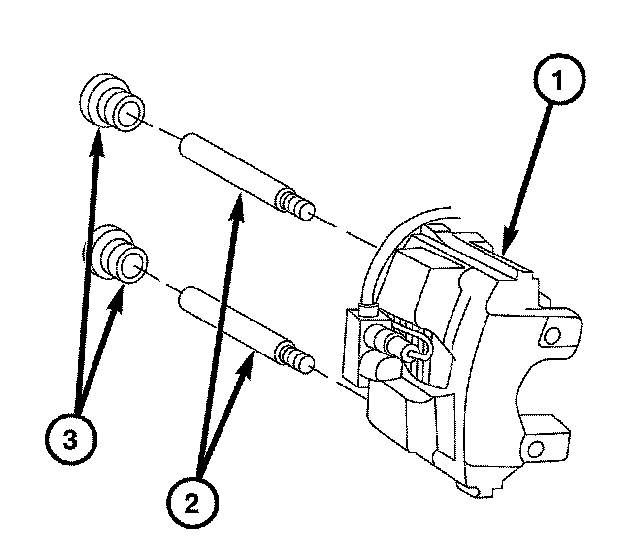 1

3

2