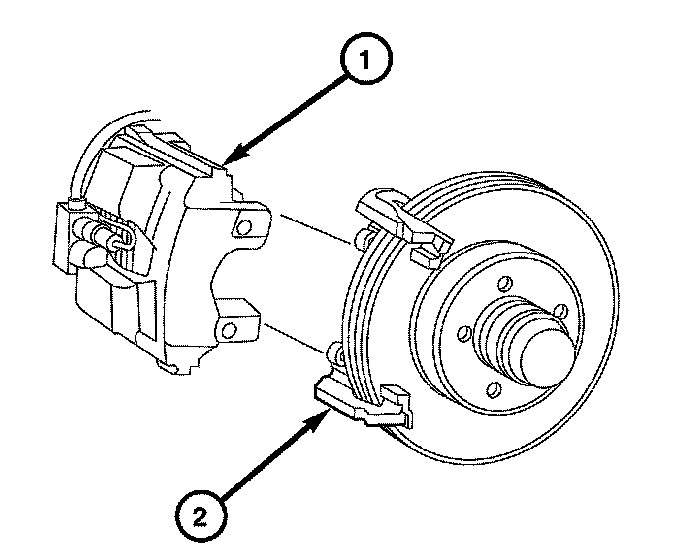 1

2