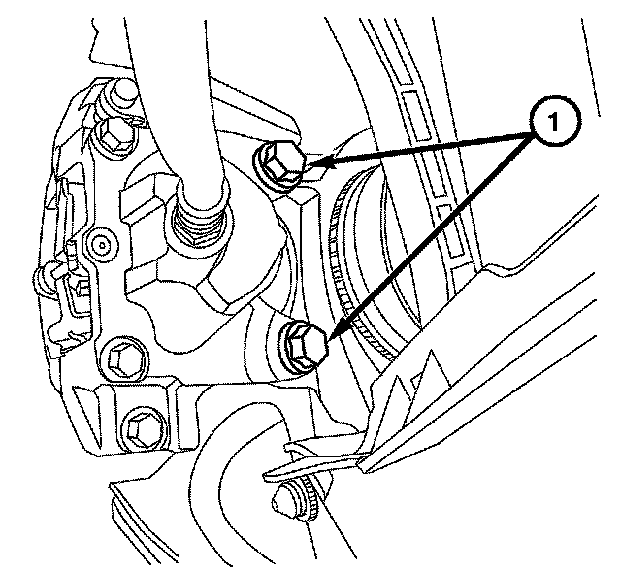 1