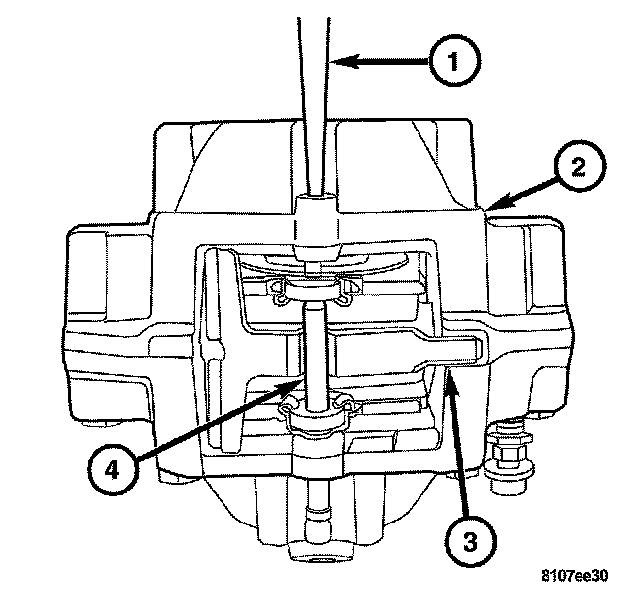 1
2
4
3
8107ee30