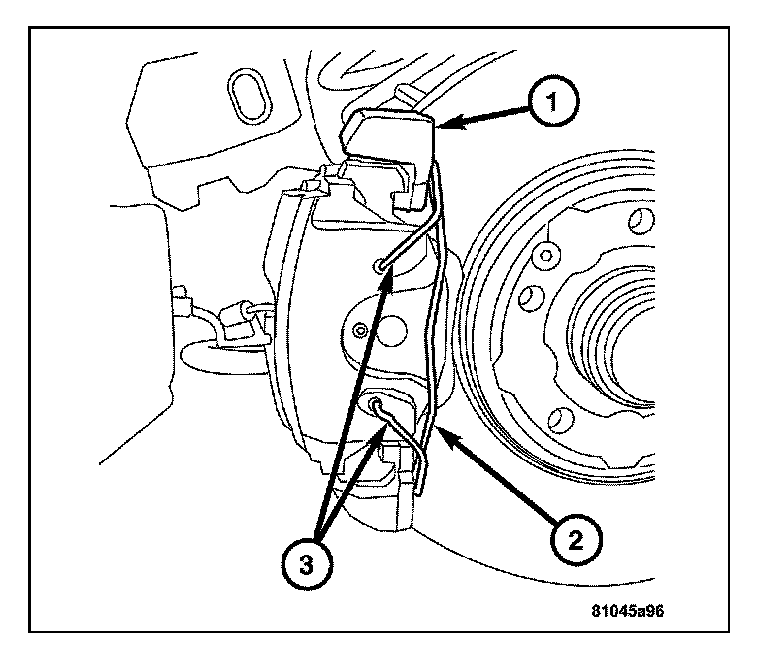 1
2
3
81045a96