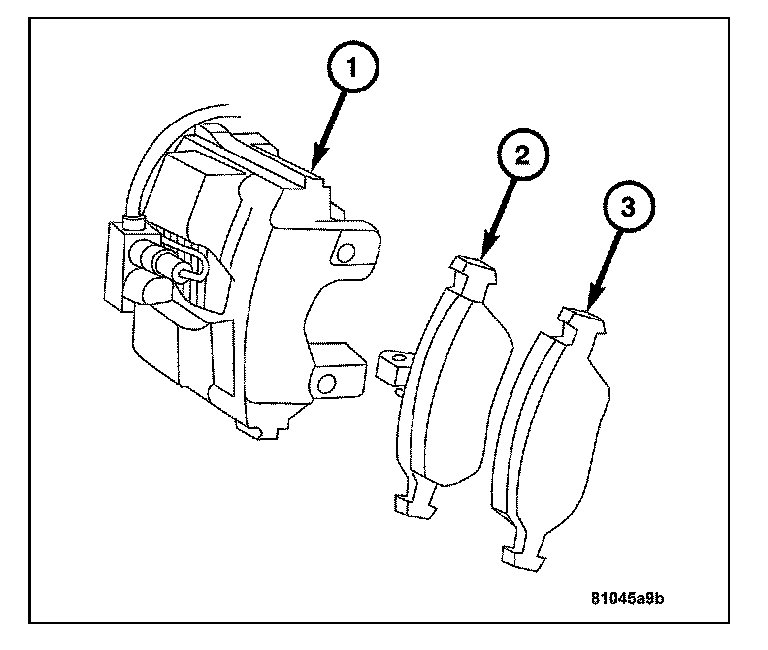 1
2
3
81045a9b