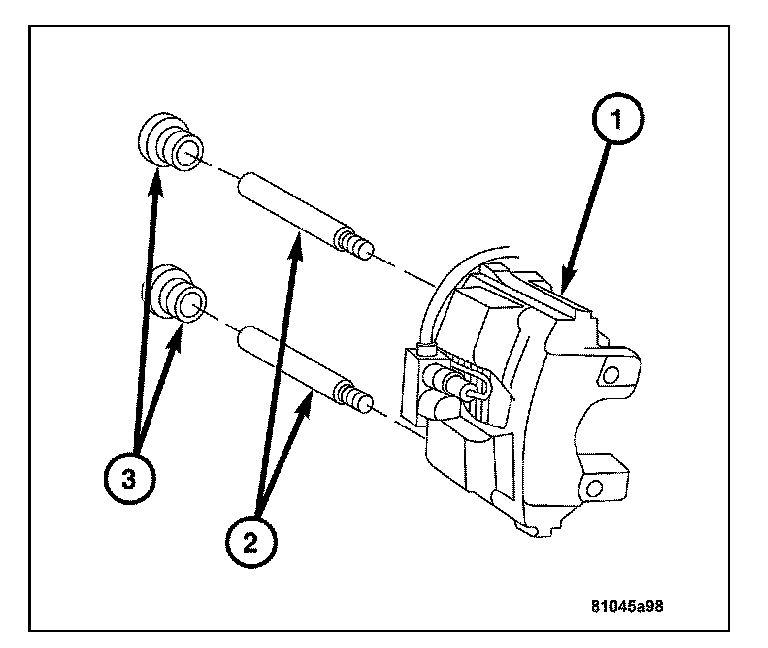 1
3
2
81045a98