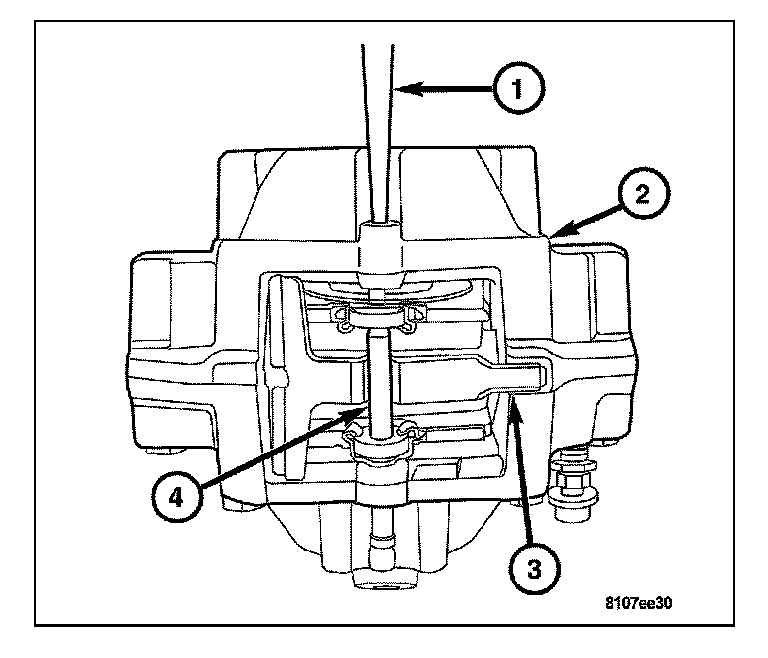 1
2
4
3
8107ee30