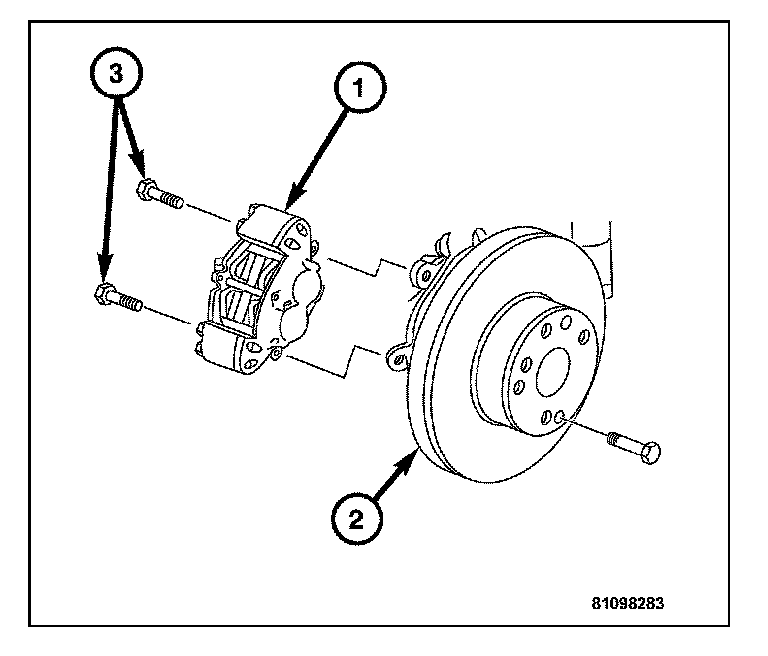 3

1

2

81098283