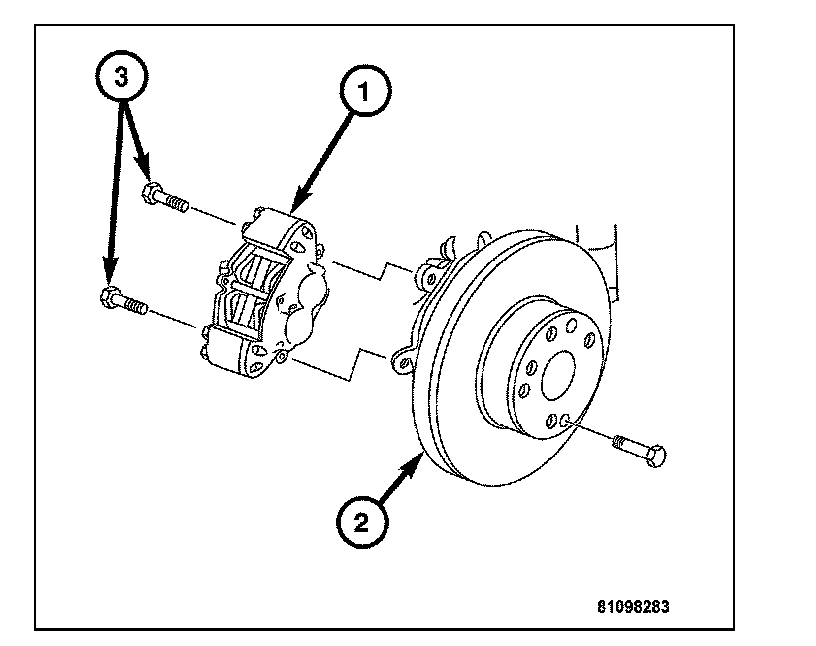 3
1
2
81098283