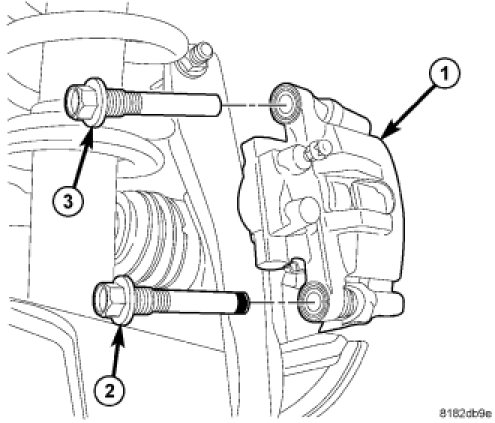 1
3
2
8182db9e