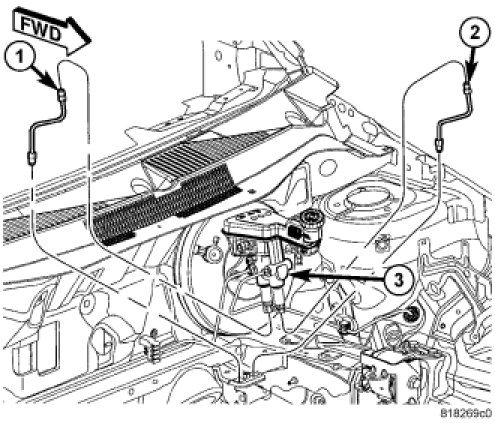 FWD
1
2
3
818269c0