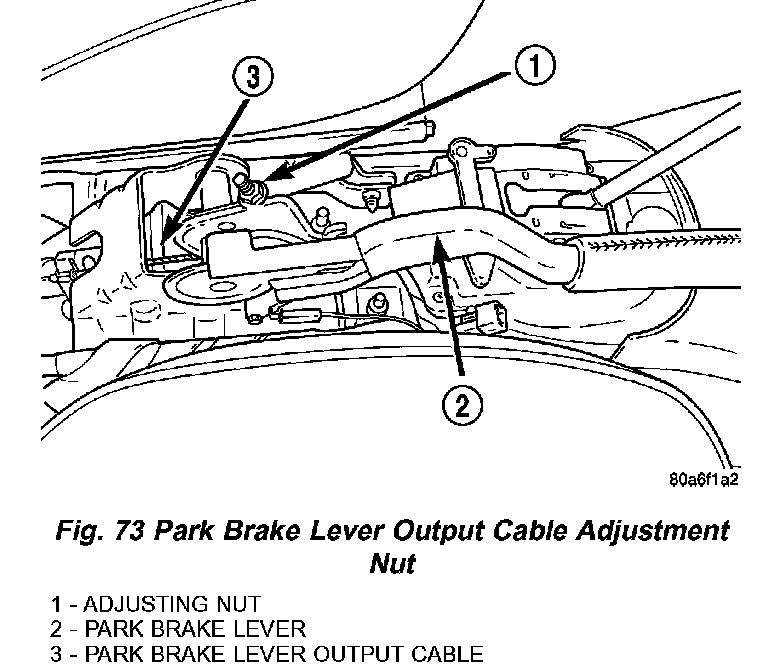 3

1

2

80a6f1a2

Fig. 73 Park Brake Lever Output Cable Adjustment Nut

1 - ADJUSTING NUT
2 - PARK BRAKE LEVER
3 - PARK BRAKE LEVER OUTPUT CABLE